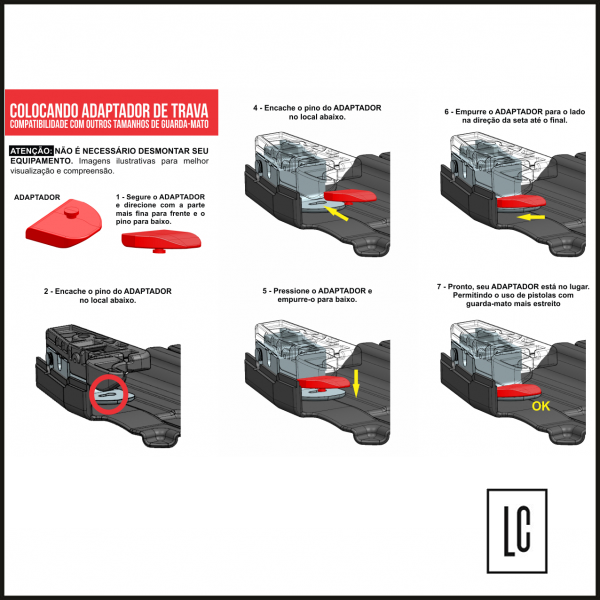 COLOCANDO ADAPTADOR DE TRAVA
COMPATIBILIDADE COM OUTROS TAMANHOS DE GUARDA-MATO

ATENÇÃO: NÃO É NECESSÁRIO DESMONTAR SEU EQUIPAMENTO. Imagens ilustrativas para melhor visualização e compreensão.

ADAPTADOR

1 - Segure o ADAPTADOR e direcione com a parte mais fina para frente e o pino para baixo.

2 - Encache o pino do ADAPTADOR no local abaixo.

4 - Encache o pino do ADAPTADOR no local abaixo.

5 - Pressione o ADAPTADOR e empurre-o para baixo.

6 - Empurre o ADAPTADOR para o lado na direção da seta até o final.

7 - Pronto, seu ADAPTADOR está no lugar. Permitindo o uso de pistolas com guarda-mato mais estreito

OK

LC