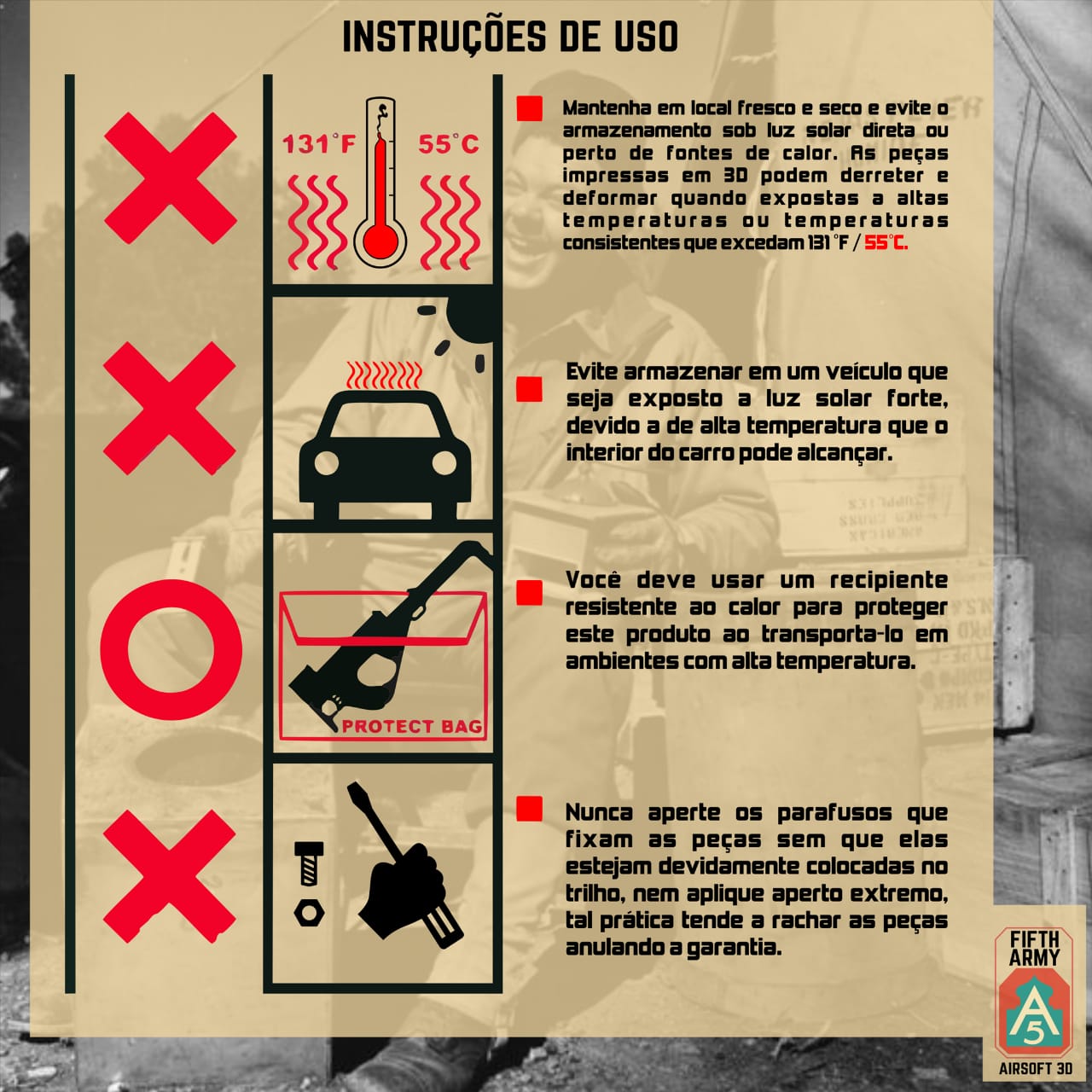 INSTRUÇÕES DE USO

131°F 55°C

Mantenha em local fresco e seco e evite o armazenamento sob luz solar direta ou perto de fontes de calor. As peças impressas em 3D podem derreter e deformar quando expostas a altas temperaturas ou temperaturas consistentes que excedam 131 °F / 55°C.

Evite armazenar em um veículo que seja exposto a luz solar forte, devido a de alta temperatura que o interior do carro pode alcançar.

PROTECT BAG

Você deve usar um recipiente resistente ao calor para proteger este produto ao transporta-lo em ambientes com alta temperatura.

Nunca aperte os parafusos que fixam as peças sem que elas estejam devidamente colocadas no trilho, nem aplique aperto extremo, tal prática tende a rachar as peças anulando a garantia.

FIFTH ARMY
A
5
AIRSOFT 3D