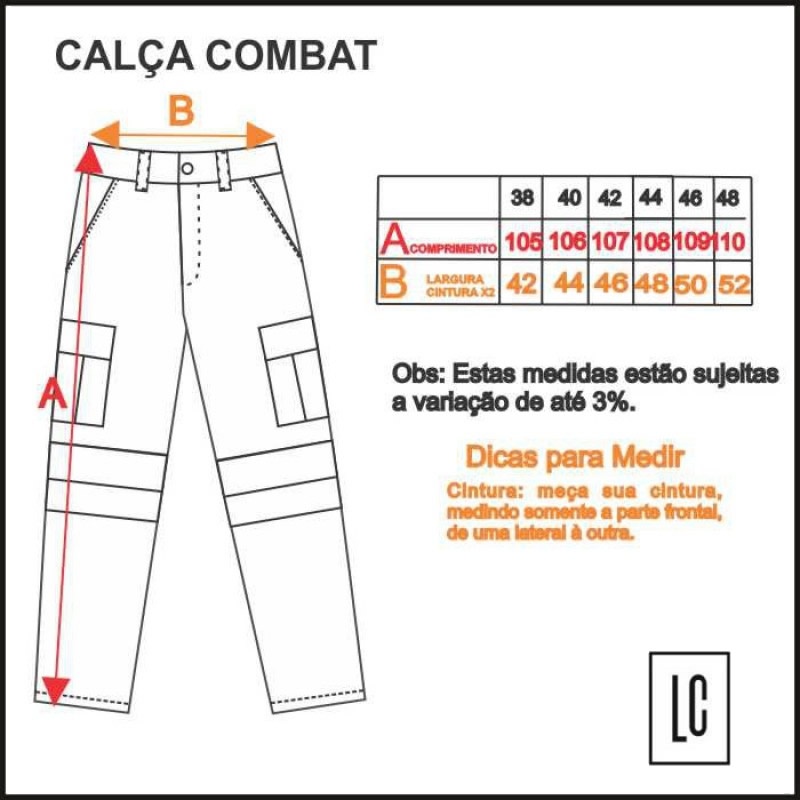 CALÇA COMBAT

B

A

| | 38 | 40 | 42 | 44 | 46 | 48 |
|---|---|---|---|---|---|---|
| A COMPRIMENTO | 105 | 106 | 107 | 108 | 109 | 110 |
| B LARGURA CINTURA X2 | 42 | 44 | 46 | 48 | 50 | 52 |

Obs: Estas medidas estão sujeitas a variação de até 3%.

Dicas para Medir

Cintura: meça sua cintura, medindo somente a parte frontal, de uma lateral à outra.

LC