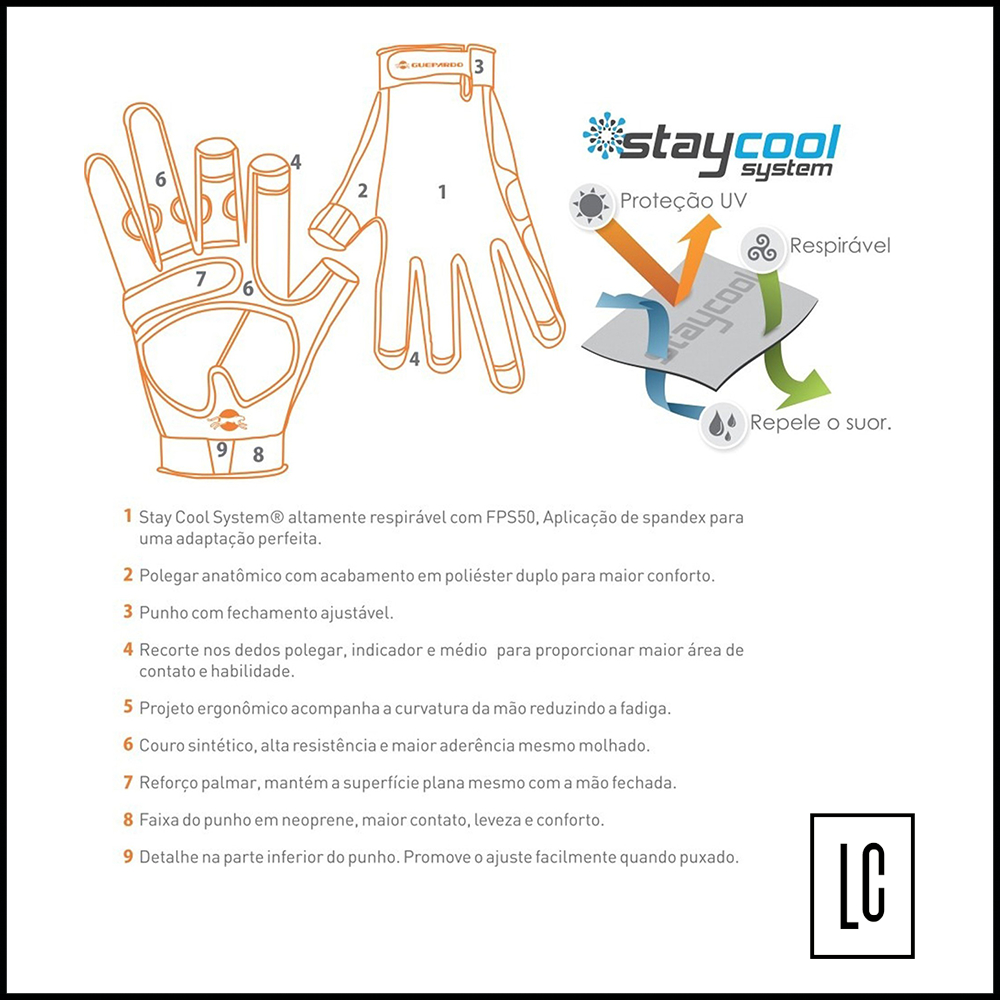 GUEPARDO 3

6 4

2 1

7 6

4

9 8

staycool system

Proteção UV

Respirável

staycool

Repele o suor.

1 Stay Cool System® altamente respirável com FPS50, Aplicação de spandex para uma adaptação perfeita.

2 Polegar anatômico com acabamento em poliéster duplo para maior conforto.

3 Punho com fechamento ajustável.

4 Recorte nos dedos polegar, indicador e médio para proporcionar maior área de contato e habilidade.

5 Projeto ergonômico acompanha a curvatura da mão reduzindo a fadiga.

6 Couro sintético, alta resistência e maior aderência mesmo molhado.

7 Reforço palmar, mantém a superfície plana mesmo com a mão fechada.

8 Faixa do punho em neoprene, maior contato, leveza e conforto.

9 Detalhe na parte inferior do punho. Promove o ajuste facilmente quando puxado.

LC