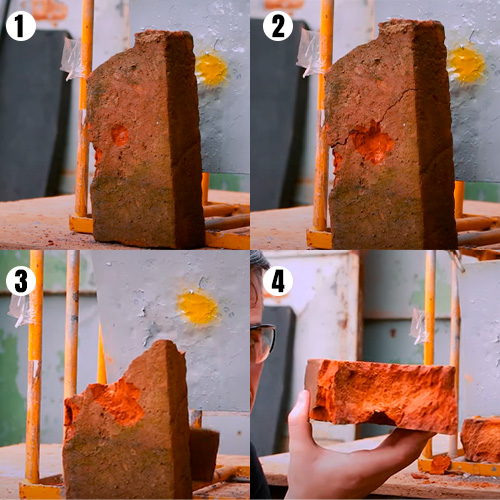 1

2

3

4